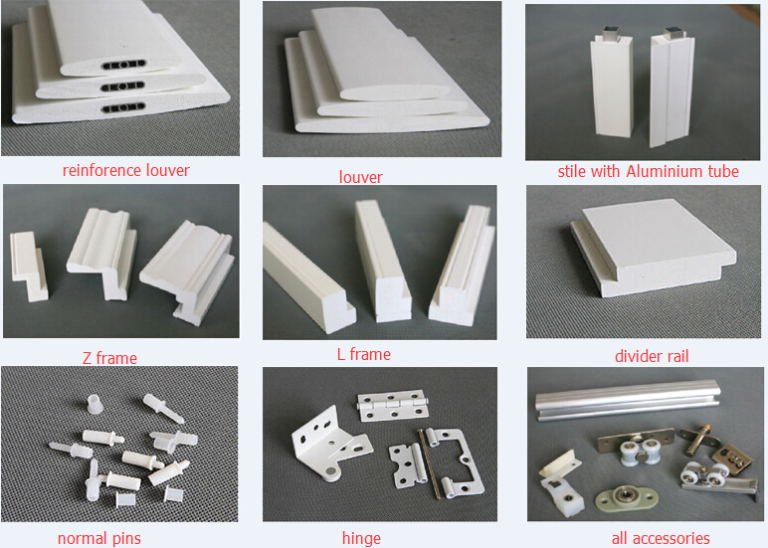 reinforence louver

louver

stile with Aluminium tube

Z frame

L frame

divider rail

normal pins

hinge

all accessories